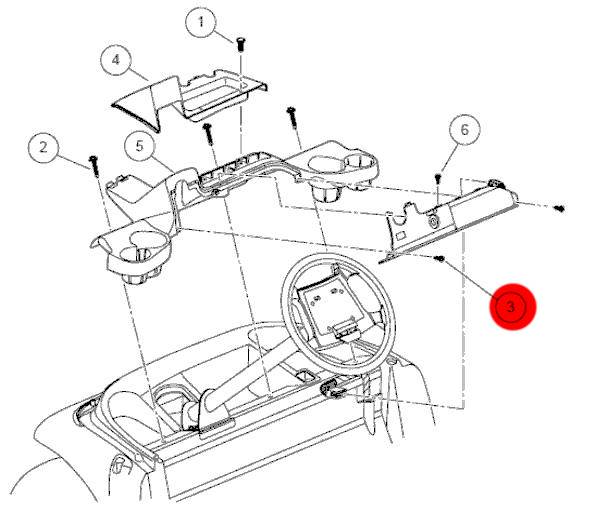 1
4
2
5
6
3