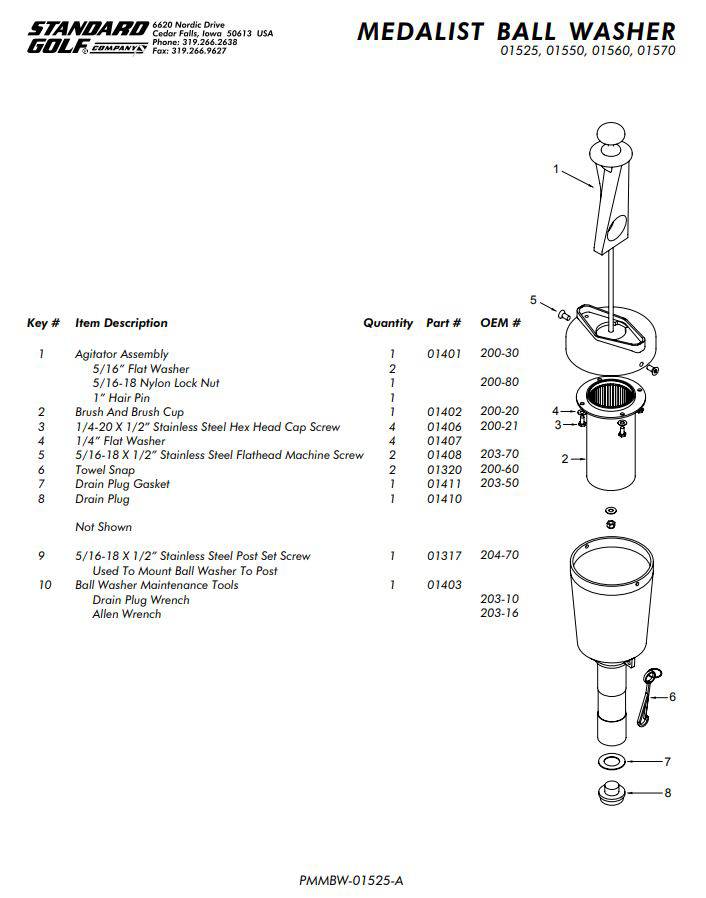 STANDARD GOLF COMPANY
6620 Nordic Drive
Cedar Falls, Iowa 50613 USA
Phone: 319.266.2638
Fax: 319.266.9627

MEDALIST BALL WASHER
01525, 01550, 01560, 01570

| Key # | Item Description | Quantity | Part # | OEM # |
|---|---|---|---|---|
| 1 | Agitator Assembly | 1 | 01401 | 200-30 |
| | 5/16" Flat Washer | 2 | | |
| | 5/16-18 Nylon Lock Nut | 1 | | 200-80 |
| | 1" Hair Pin | 1 | | |
| 2 | Brush And Brush Cup | 1 | 01402 | 200-20 |
| 3 | 1/4-20 X 1/2" Stainless Steel Hex Head Cap Screw | 4 | 01406 | 200-21 |
| 4 | 1/4" Flat Washer | 4 | 01407 | |
| 5 | 5/16-18 X 1/2" Stainless Steel Flathead Machine Screw | 2 | 01408 | 203-70 |
| 6 | Towel Snap | 2 | 01320 | 200-60 |
| 7 | Drain Plug Gasket | 1 | 01411 | 203-50 |
| 8 | Drain Plug | 1 | 01410 | |
| | Not Shown | | | |
| 9 | 5/16-18 X 1/2" Stainless Steel Post Set Screw | 1 | 01317 | 204-70 |
| | Used To Mount Ball Washer To Post | | | |
| 10 | Ball Washer Maintenance Tools | 1 | 01403 | |
| | Drain Plug Wrench | | | 203-10 |
| | Allen Wrench | | | 203-16 |

1
5
4
3
2
6
7
8

PMMBW-01525-A