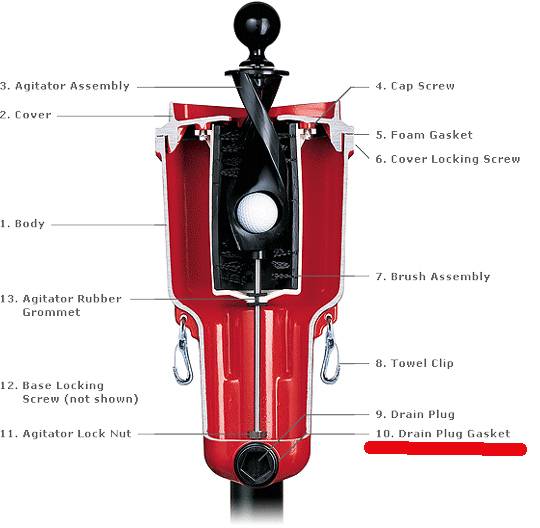 3. Agitator Assembly

2. Cover

1. Body

13. Agitator Rubber Grommet

12. Base Locking Screw (not shown)

11. Agitator Lock Nut

4. Cap Screw

5. Foam Gasket

6. Cover Locking Screw

7. Brush Assembly

8. Towel Clip

9. Drain Plug

10. Drain Plug Gasket