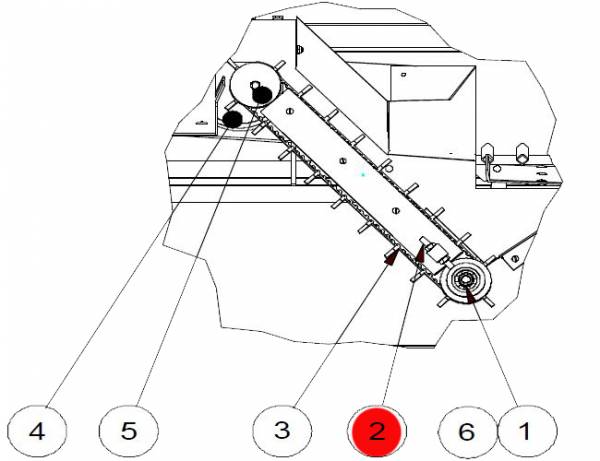 4 5 3 2 6 1