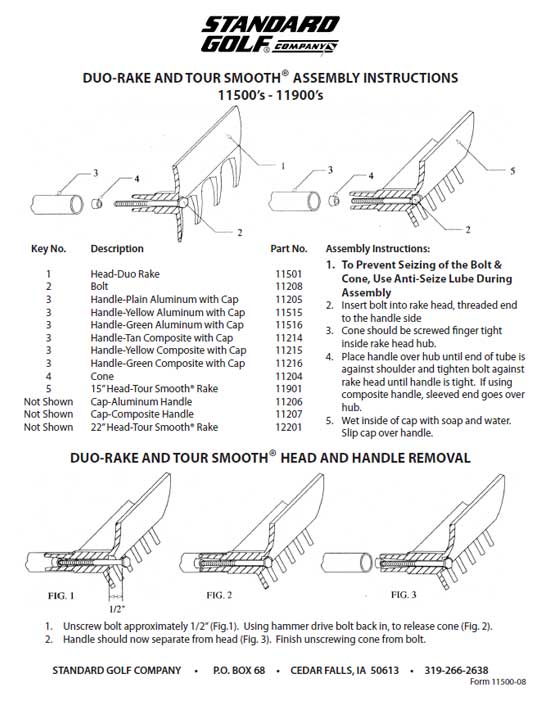 STANDARD GOLF® COMPANY

DUO-RAKE AND TOUR SMOOTH® ASSEMBLY INSTRUCTIONS
11500's - 11900's

3 4 1 2 3 4 5 2

| Key No. | Description | Part No. |
|---|---|---|
| 1 | Head-Duo Rake | 11501 |
| 2 | Bolt | 11208 |
| 3 | Handle-Plain Aluminum with Cap | 11205 |
| 3 | Handle-Yellow Aluminum with Cap | 11515 |
| 3 | Handle-Green Aluminum with Cap | 11516 |
| 3 | Handle-Tan Composite with Cap | 11214 |
| 3 | Handle-Yellow Composite with Cap | 11215 |
| 3 | Handle-Green Composite with Cap | 11216 |
| 4 | Cone | 11204 |
| 5 | 15" Head-Tour Smooth® Rake | 11901 |
| Not Shown | Cap-Aluminum Handle | 11206 |
| Not Shown | Cap-Composite Handle | 11207 |
| Not Shown | 22" Head-Tour Smooth® Rake | 12201 |

Assembly Instructions:
1. To Prevent Seizing of the Bolt & Cone, Use Anti-Seize Lube During Assembly
2. Insert bolt into rake head, threaded end to the handle side
3. Cone should be screwed finger tight inside rake head hub.
4. Place handle over hub until end of tube is against shoulder and tighten bolt against rake head until handle is tight. If using composite handle, sleeved end goes over hub.
5. Wet inside of cap with soap and water. Slip cap over handle.

DUO-RAKE AND TOUR SMOOTH® HEAD AND HANDLE REMOVAL

FIG. 1 1/2" FIG. 2 FIG. 3

1. Unscrew bolt approximately 1/2" (Fig.1). Using hammer drive bolt back in, to release cone (Fig. 2).
2. Handle should now separate from head (Fig. 3). Finish unscrewing cone from bolt.

STANDARD GOLF COMPANY • P.O. BOX 68 • CEDAR FALLS, IA 50613 • 319-266-2638
Form 11500-08